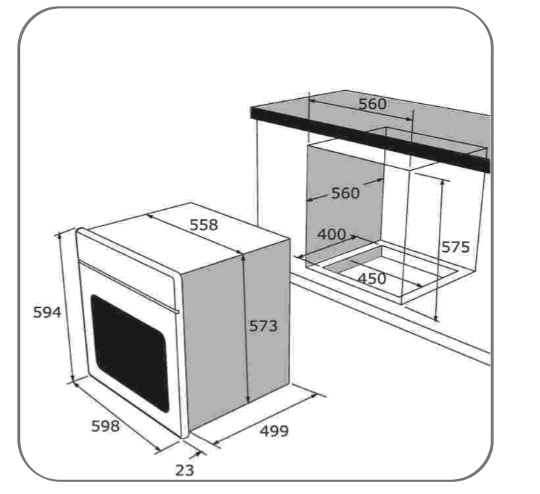 560
560
558
400
575
450
594
573
598
499
23