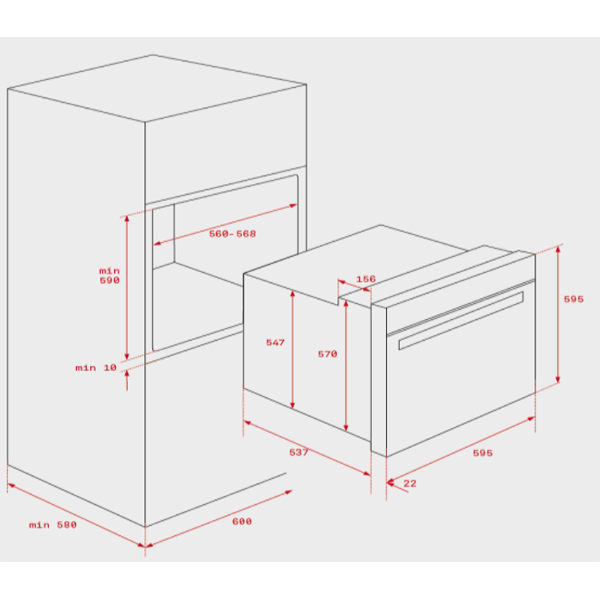 560-568

min
590

min 10

156

595

547

570

537

595

22

min 580

600