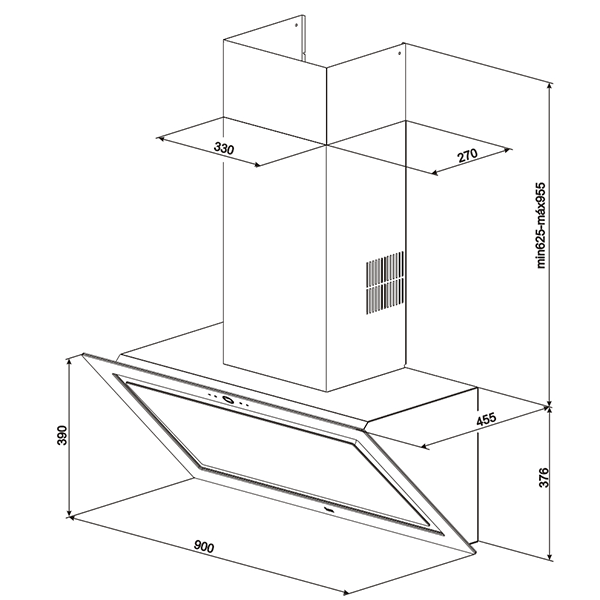 330
270
min625-máx955
455
390
376
900