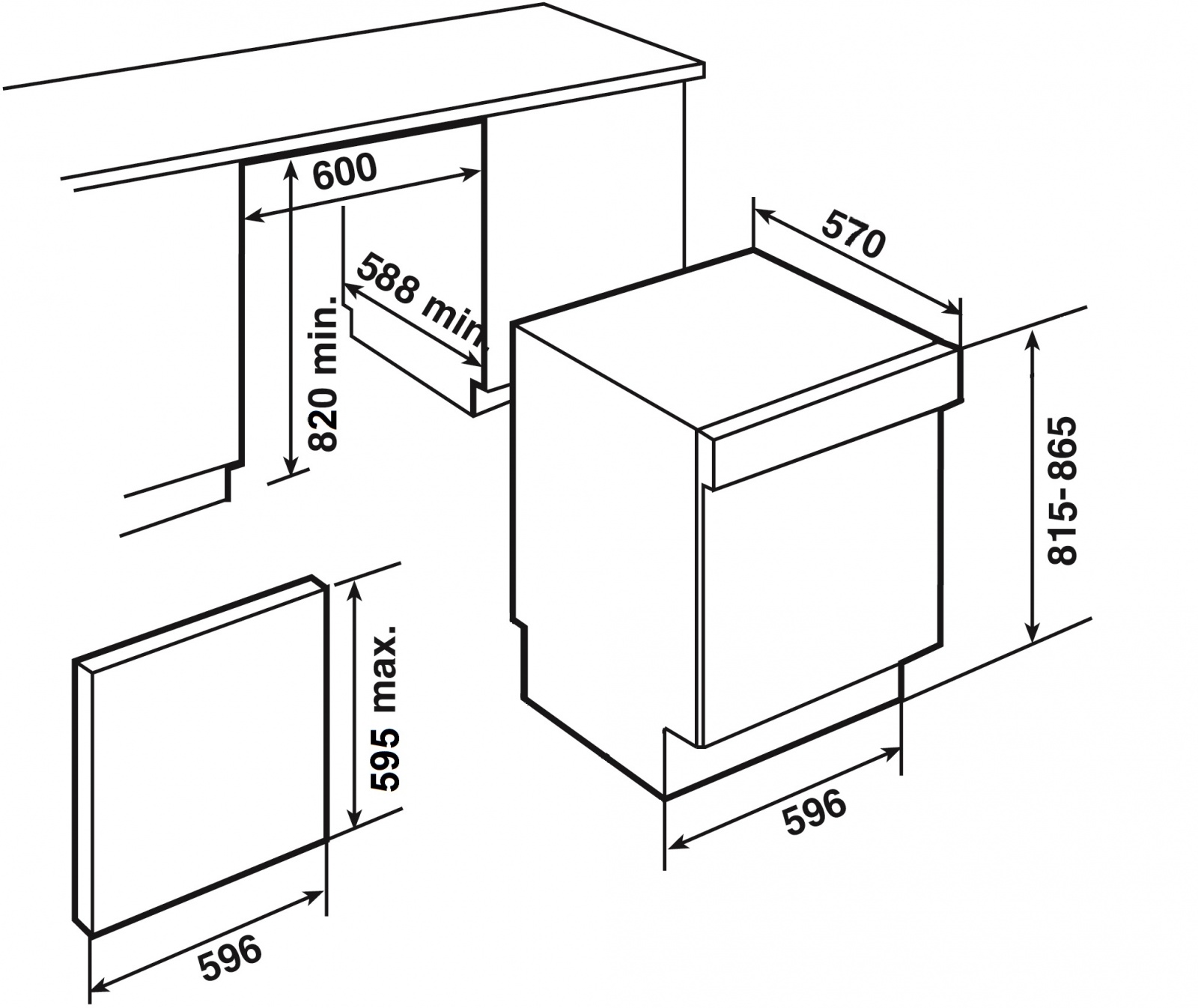 600
588 min.
820 min.
570
815-865
595 max.
596
596