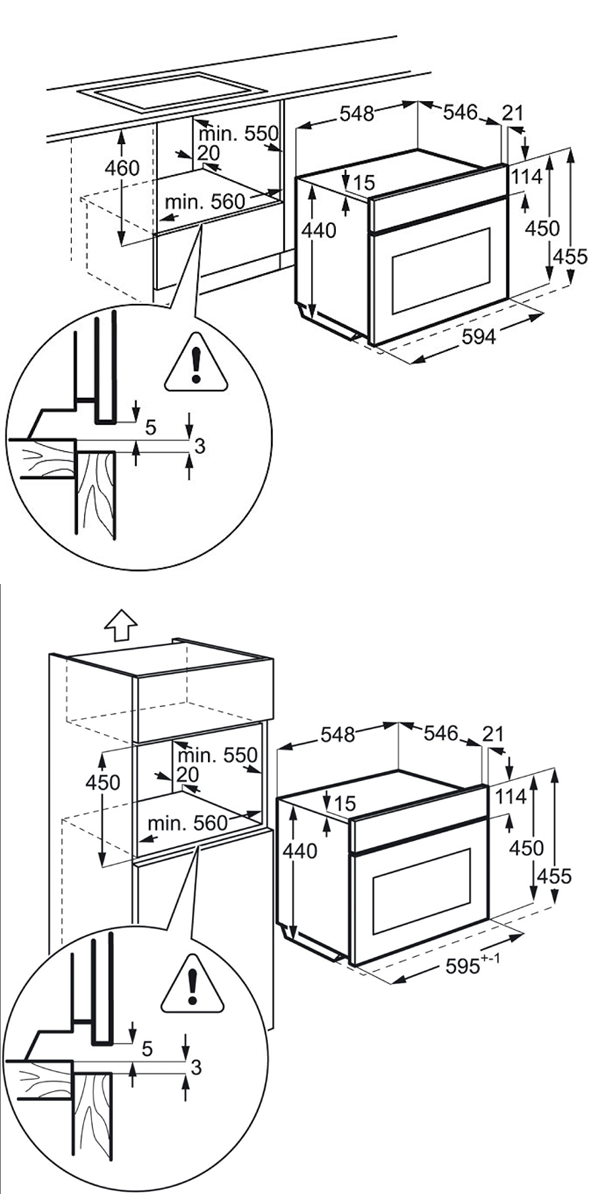 460
min. 550
20
min. 560
548
546
21
15
114
440
450
455
594
5
3

450
min. 550
20
min. 560
548
546
21
15
114
440
450
455
$595^{+-1}$
5
3