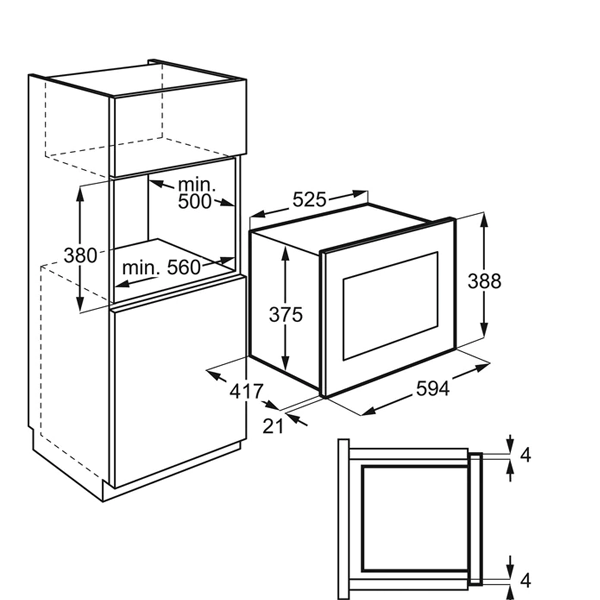 min. 500

380

min. 560

525

388

375

417

594

21

4

4