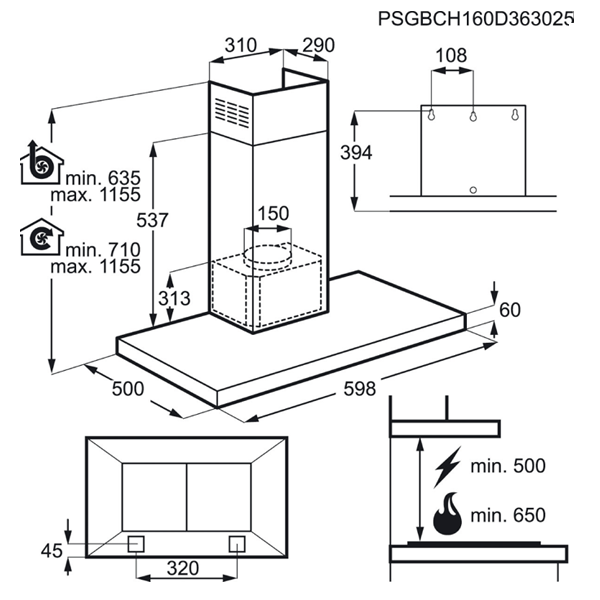 PSGBCH160D363025

310
290
108
394
min. 635
max. 1155
537
150
min. 710
max. 1155
313
60
500
598
min. 500
min. 650
45
320