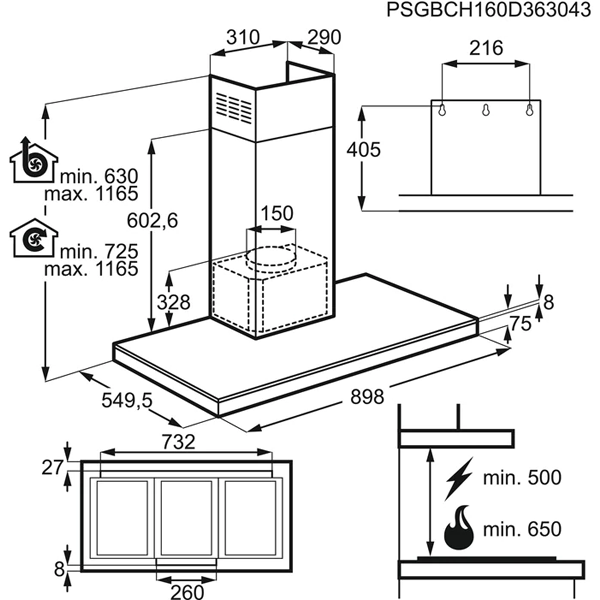 PSGBCH160D363043

310
290
216
405
min. 630
max. 1165
602,6
150
min. 725
max. 1165
328
8
75
549,5
898
732
27
8
260
min. 500
min. 650