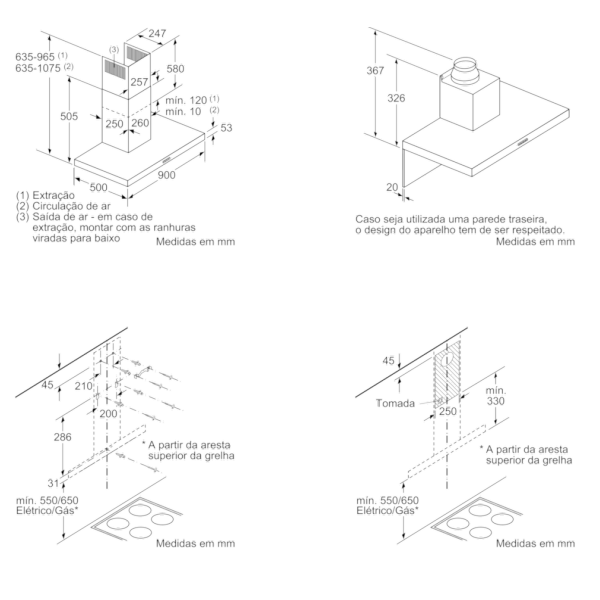 635-965 (1)
635-1075 (2)
(3)
247
580
257
mín. 120 (1)
mín. 10 (2)
505
250
260
53
500
900
(1) Extração
(2) Circulação de ar
(3) Saída de ar - em caso de extração, montar com as ranhuras viradas para baixo
Medidas em mm

367
326
20
Caso seja utilizada uma parede traseira, o design do aparelho tem de ser respeitado.
Medidas em mm

45
210
200
286
31
* A partir da aresta superior da grelha
mín. 550/650
Elétrico/Gás*
Medidas em mm

45
Tomada
250
mín. 330
* A partir da aresta superior da grelha
mín. 550/650
Elétrico/Gás*
Medidas em mm