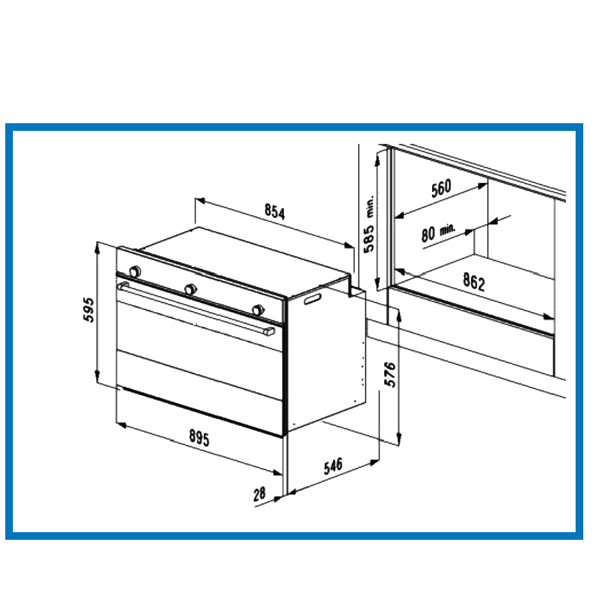 854
595
895
28
546
576
585 min.
560
80 min.
862