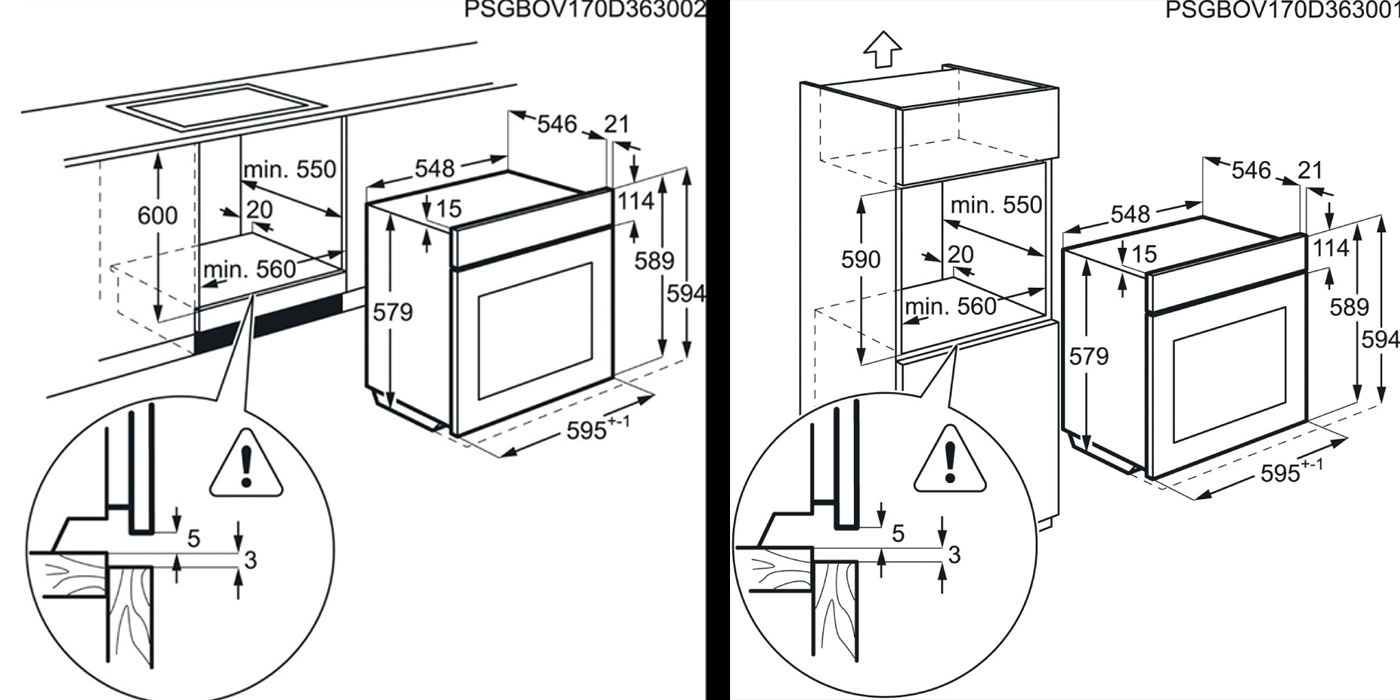 PSGBOV170D363002

600
min. 550
20
min. 560
548
546
21
15
114
589
594
579
$595^{+-1}$
5
3

PSGBOV170D363001

590
min. 550
20
min. 560
548
546
21
15
114
589
594
579
$595^{+-1}$
5
3