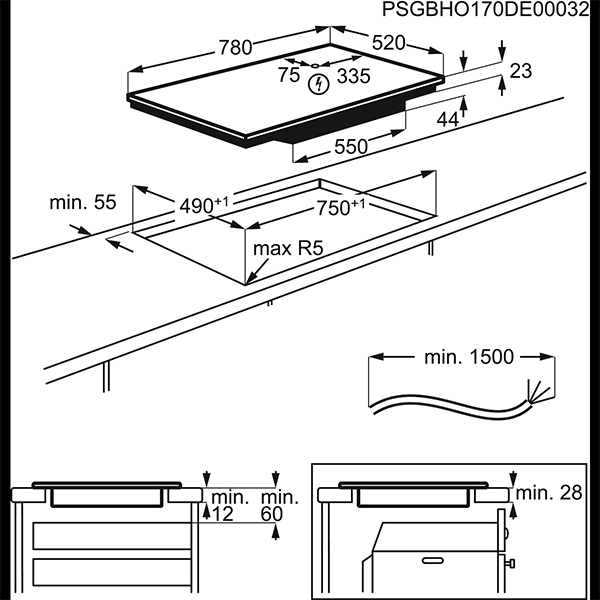 PSGBHO170DE00032

780
520
75
335
23
44
550

min. 55
$490^{+1}$
$750^{+1}$
max R5

min. 1500

min. 12
min. 60

min. 28