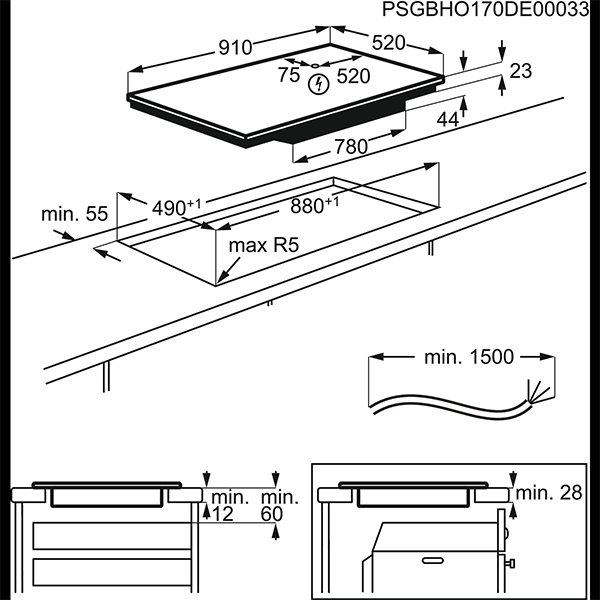 PSGBHO170DE00033

910

520

75

520

23

44

780

min. 55

$490^{+1}$

$880^{+1}$

max R5

min. 1500

min. 12

min. 60

min. 28