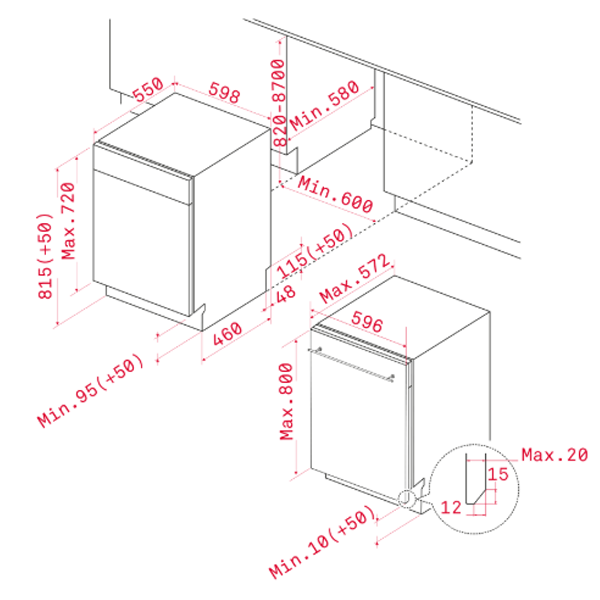 550
598
820-8700
Min.580
Min.600
815(+50)
Max.720
115(+50)
48
460
Min.95(+50)
Max.572
596
Max.800
Max.20
15
12
Min.10(+50)