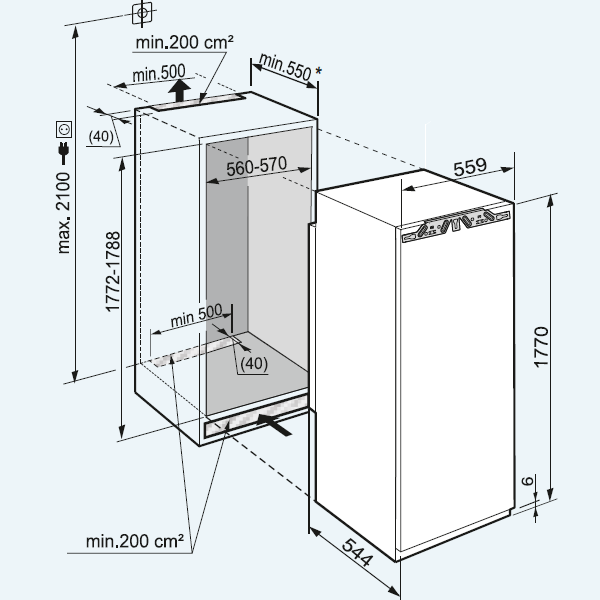 min.200 cm²
min.500
min.550 *
(40)
max. 2100
560-570
559
1772-1788
min 500
(40)
1770
6
min.200 cm²
544