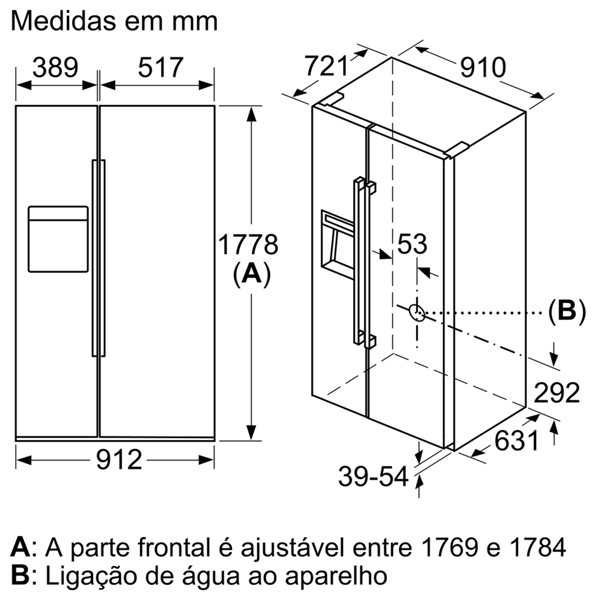 Medidas em mm

389
517
1778
(A)
912

721
910
53
(B)
292
631
39-54

A: A parte frontal é ajustável entre 1769 e 1784
B: Ligação de água ao aparelho