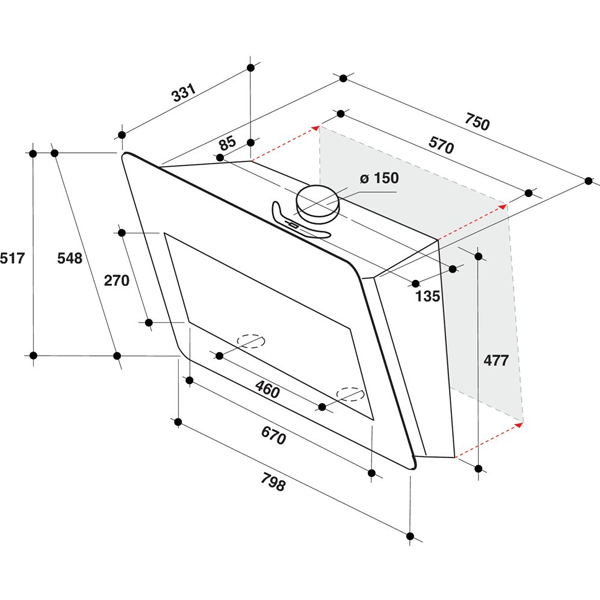 331
750
85
570
ø 150
517
548
270
135
477
460
670
798