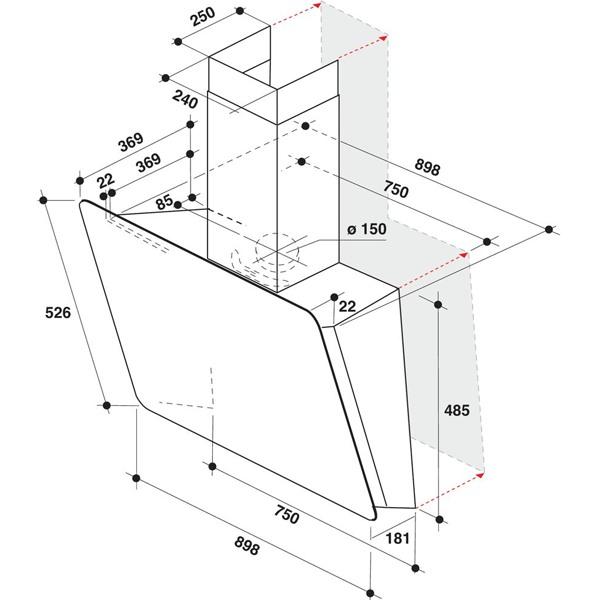 250
240
369
369
22
85
898
750
ø 150
22
526
485
750
181
898