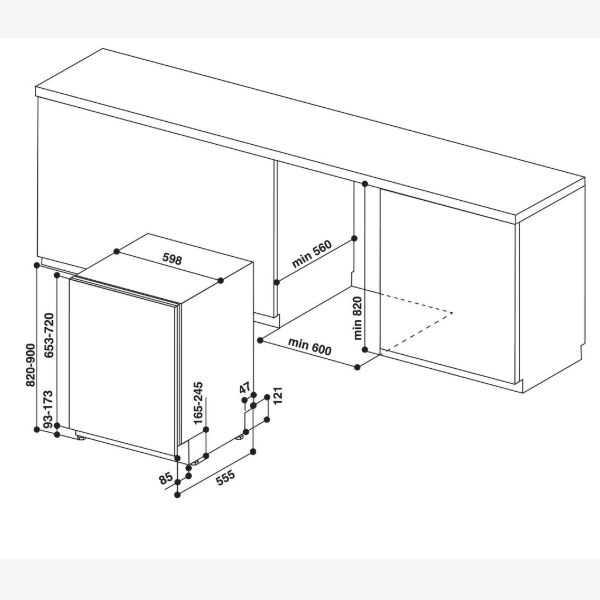 598
min 560
min 820
min 600
820-900
653-720
93-173
165-245
47
121
85
555