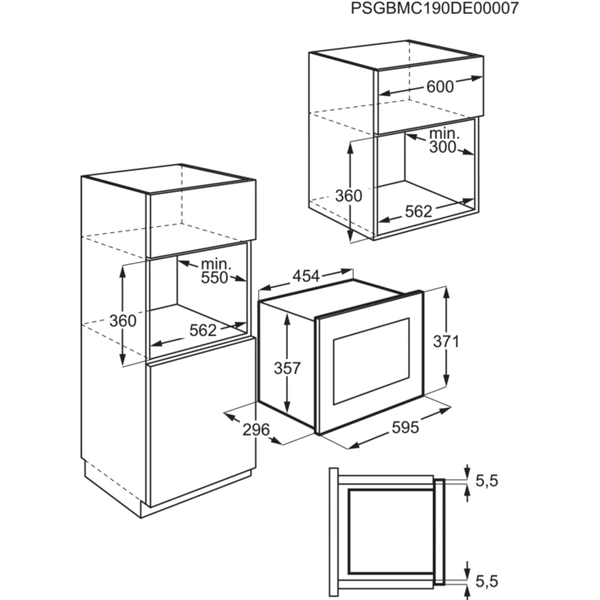 PSGBMC190DE00007

600

min.
300

360

562

min.
550

360

562

454

357

371

296

595

5,5

5,5