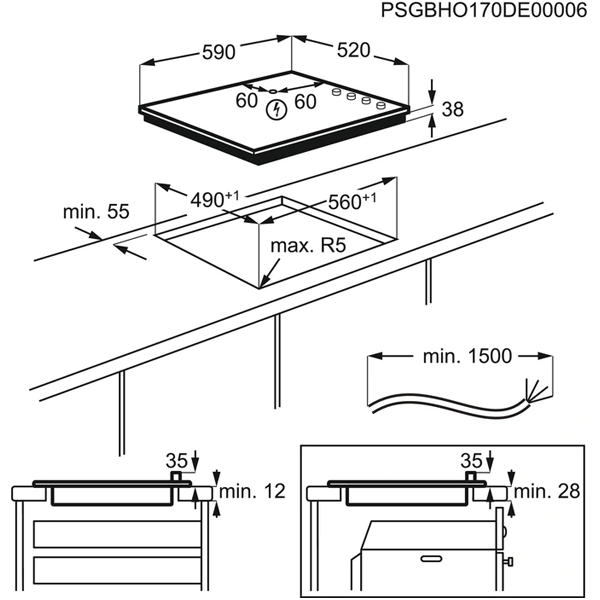 PSGBHO170DE00006

590
520
60
60
38

min. 55
$490^{+1}$
$560^{+1}$
max. R5

min. 1500

35
min. 12

35
min. 28