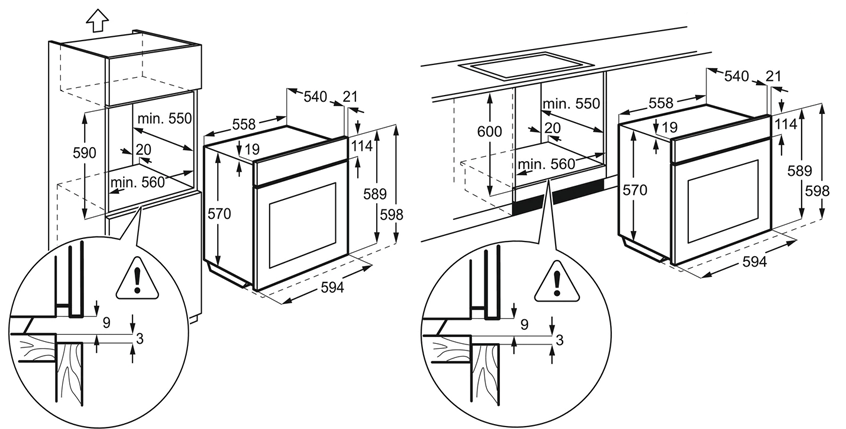 590
min. 550
20
min. 560
558
540
21
19
114
570
589
598
594
9
3

600
min. 550
20
min. 560
558
540
21
19
114
570
589
598
594
9
3