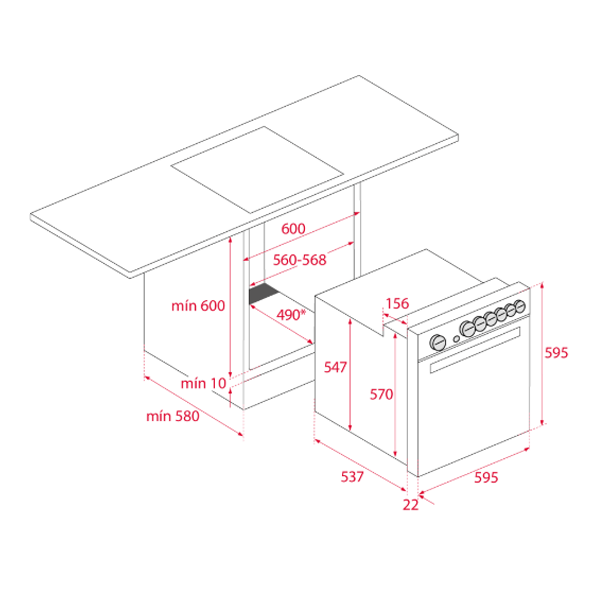 600
560-568
mín 600
490*
156
595
547
570
mín 10
mín 580
537
595
22