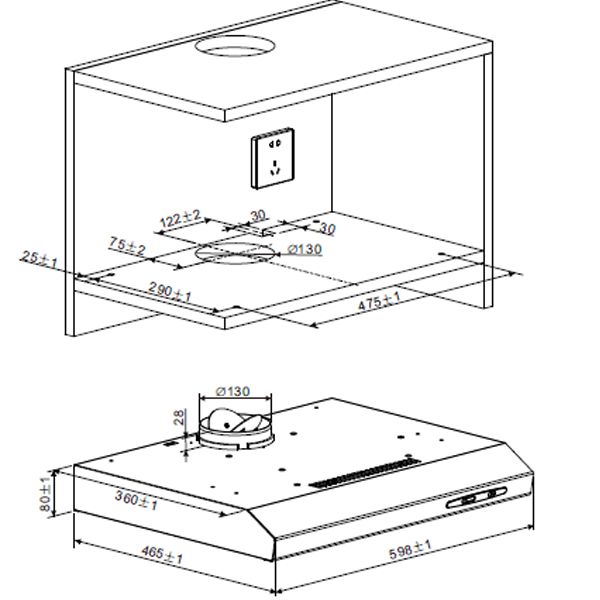 122±2
30
30
75±2
Ø130
25±1
290±1
475±1
Ø130
28
80±1
360±1
465±1
598±1